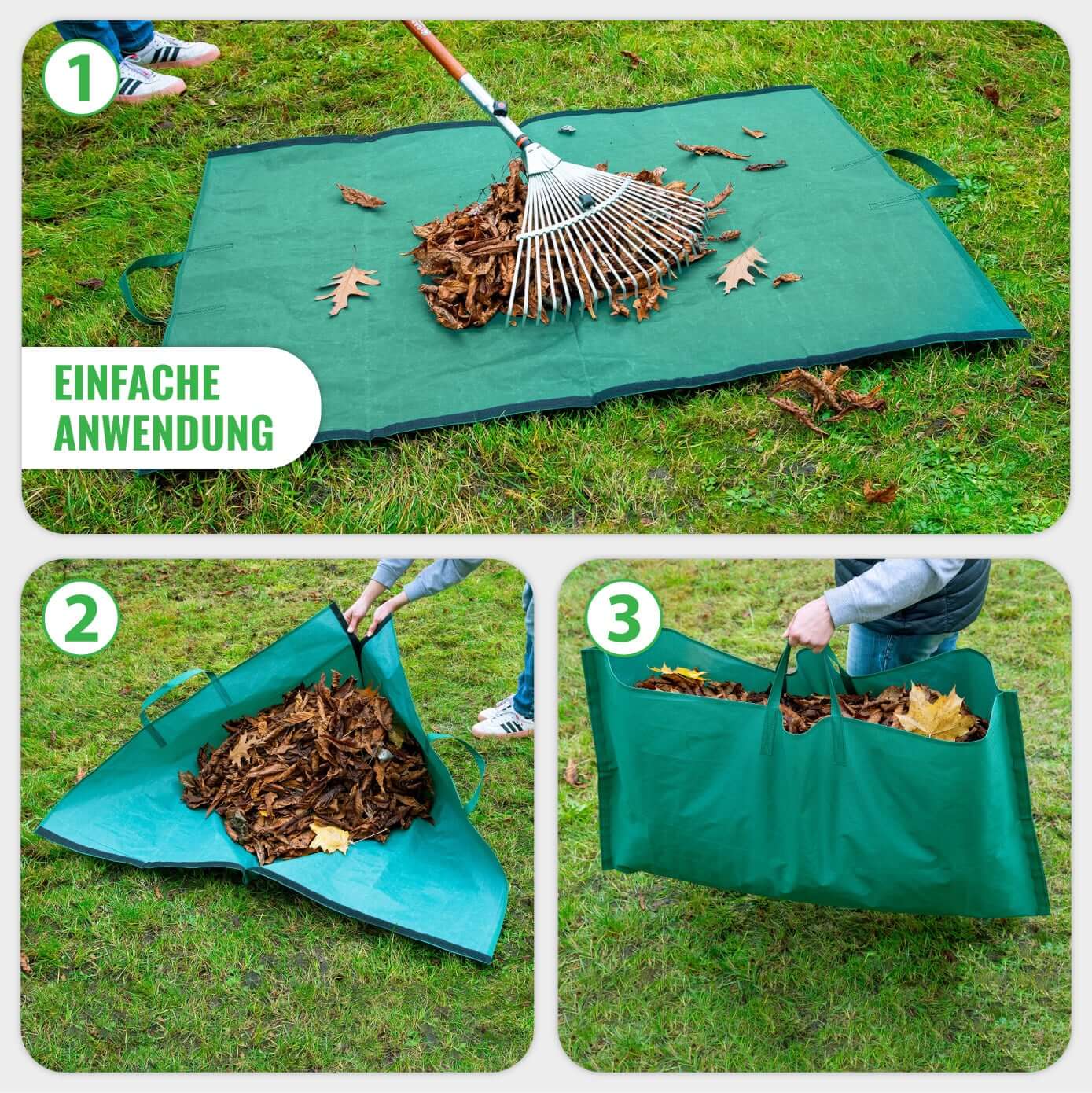 1

EINFACHE ANWENDUNG

2

3