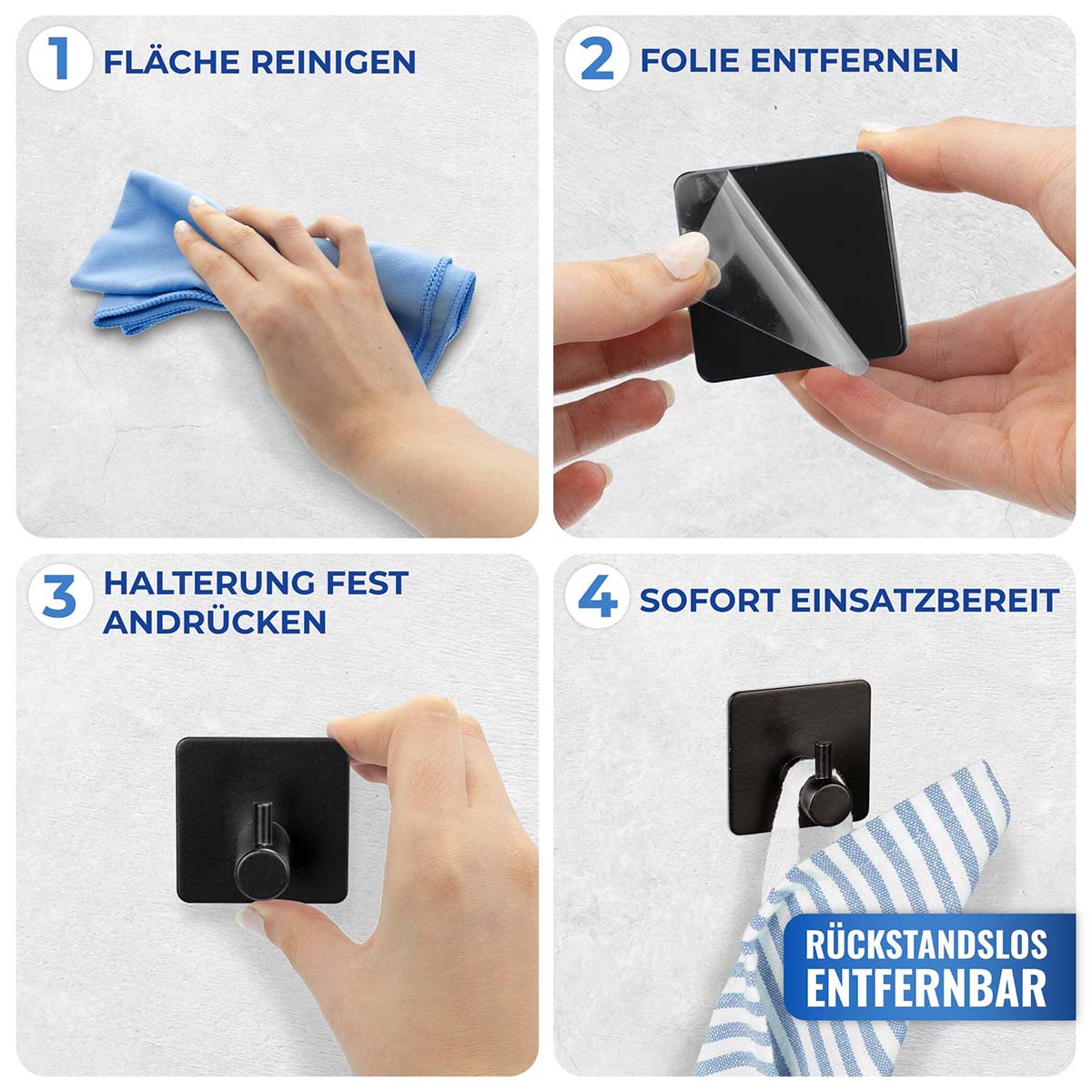 1 FLÄCHE REINIGEN

2 FOLIE ENTFERNEN

3 HALTERUNG FEST ANDRÜCKEN

4 SOFORT EINSATZBEREIT

RÜCKSTANDSLOS ENTFERNBAR