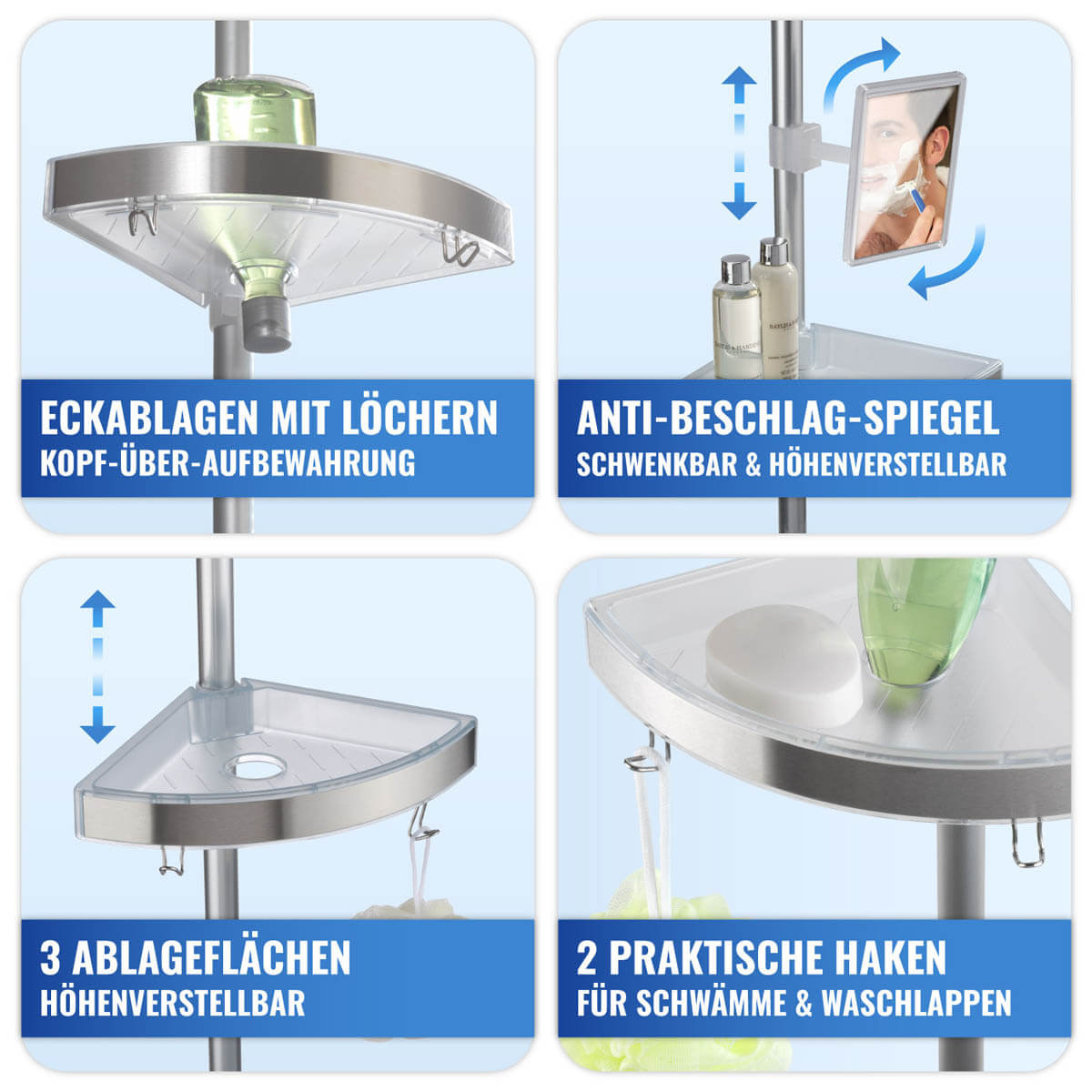 ECKABLAGEN MIT LÖCHERN
KOPF-ÜBER-AUFBEWAHRUNG

ANTI-BESCHLAG-SPIEGEL
SCHWENKBAR & HÖHENVERSTELLBAR

3 ABLAGEFLÄCHEN
HÖHENVERSTELLBAR

2 PRAKTISCHE HAKEN
FÜR SCHWÄMME & WASCHLAPPEN